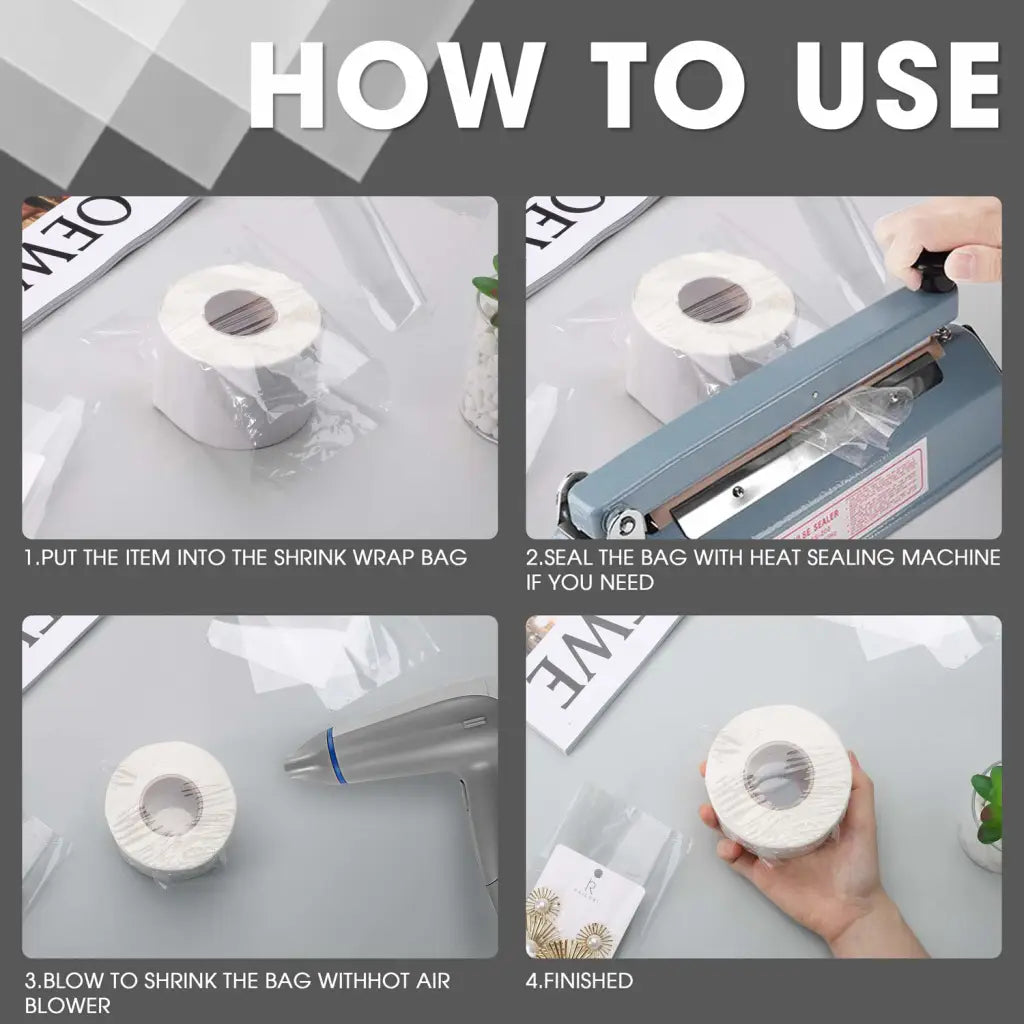 HOW TO USE

1.PUT THE ITEM INTO THE SHRINK WRAP BAG

2.SEAL THE BAG WITH HEAT SEALING MACHINE IF YOU NEED

3.BLOW TO SHRINK THE BAG WITHHOT AIR BLOWER

4.FINISHED